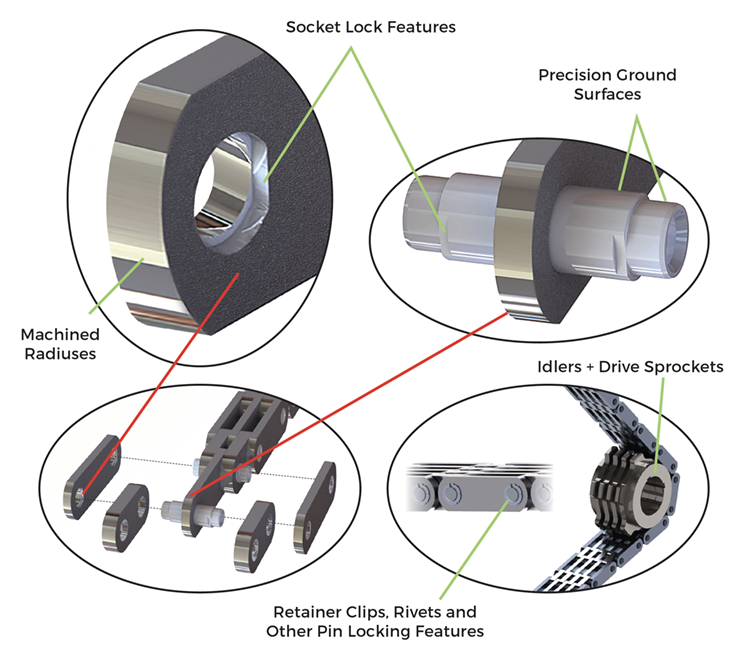 Socket Lock Features

Precision Ground Surfaces

Machined Radiuses

Idlers + Drive Sprockets

Retainer Clips, Rivets and Other Pin Locking Features